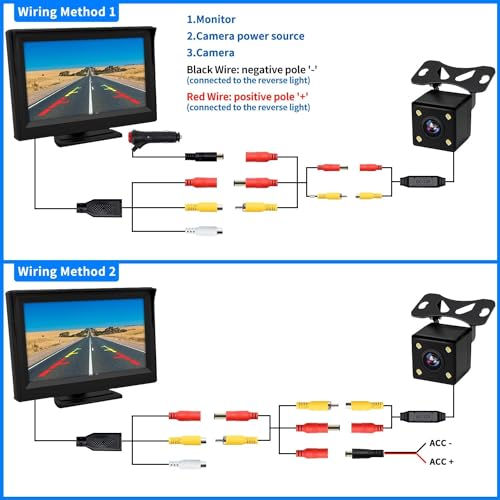 Wiring Method 1

1.Monitor

2.Camera power source

3.Camera

Black Wire: negative pole '-'
(connected to the reverse light)

Red Wire: positive pole '+'
(connected to the reverse light)

Wiring Method 2

ACC -

ACC +