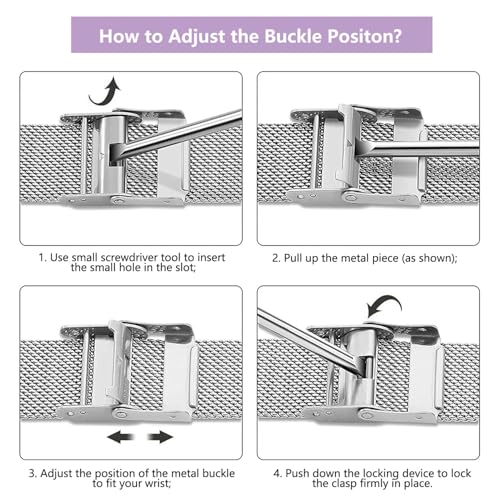 How to Adjust the Buckle Positon?

1. Use small screwdriver tool to insert the small hole in the slot;

2. Pull up the metal piece (as shown);

3. Adjust the position of the metal buckle to fit your wrist;

4. Push down the locking device to lock the clasp firmly in place.