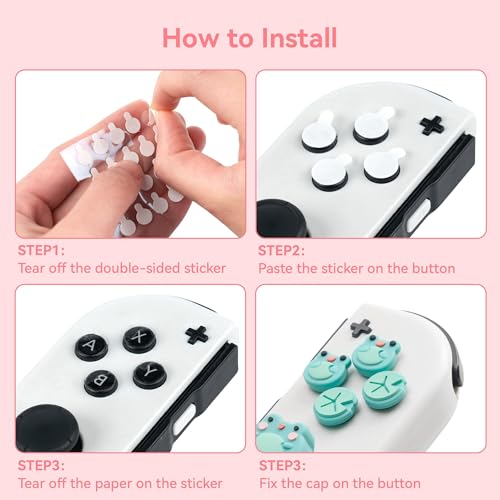 How to Install

STEP1:
Tear off the double-sided sticker

STEP2:
Paste the sticker on the button

A X B Y

STEP3:
Tear off the paper on the sticker

STEP3:
Fix the cap on the button