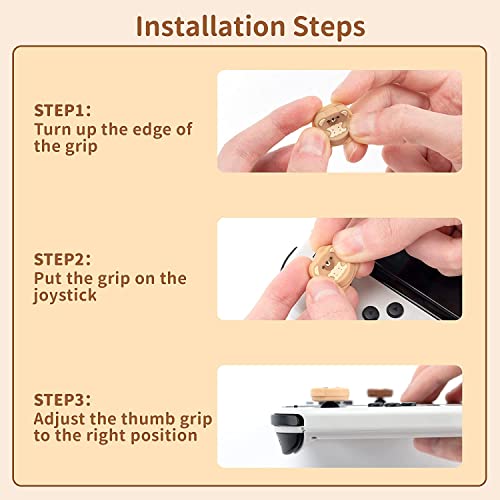 Installation Steps

STEP1:
Turn up the edge of the grip

STEP2:
Put the grip on the joystick

STEP3:
Adjust the thumb grip to the right position