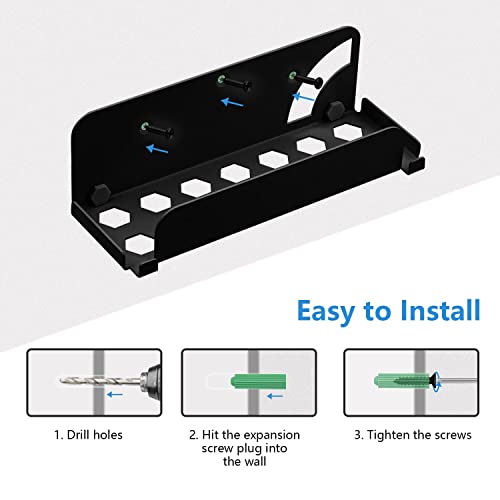 Easy to Install

1. Drill holes

2. Hit the expansion screw plug into the wall

3. Tighten the screws