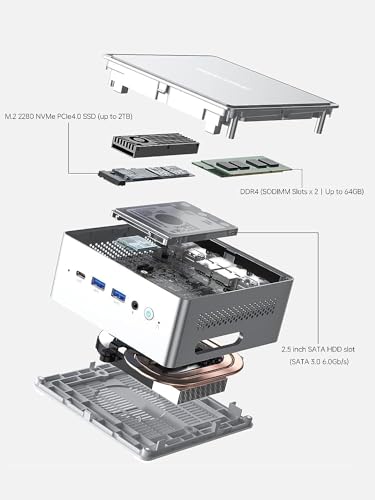 M.2 2280 NVMe PCIe4.0 SSD (up to 2TB)

DDR4 (SODIMM Slots x 2 | Up to 64GB)

2.5 inch SATA HDD slot
(SATA 3.0 6.0Gb/s)