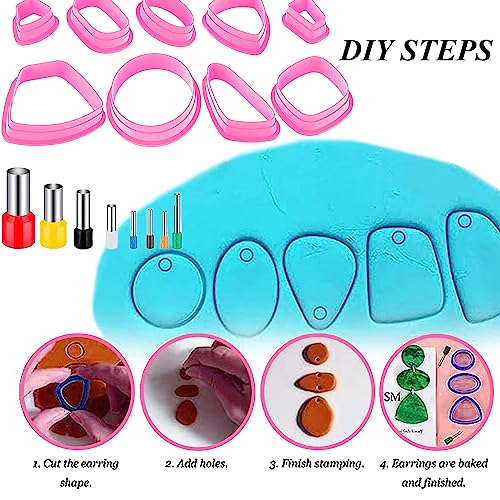 DIY STEPS

SM

1. Cut the earring shape.

2. Add holes.

3. Finish stamping.

4. Earrings are baked and finished.