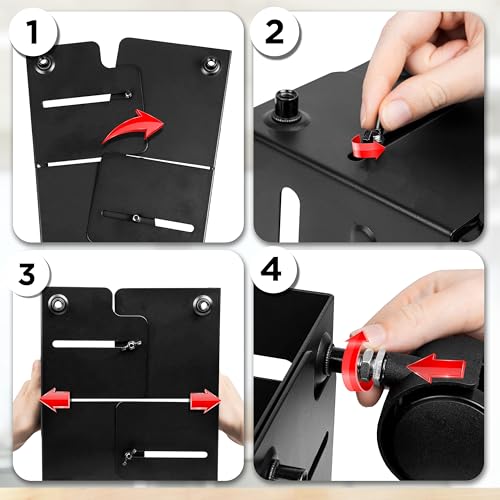 1

2

3

4