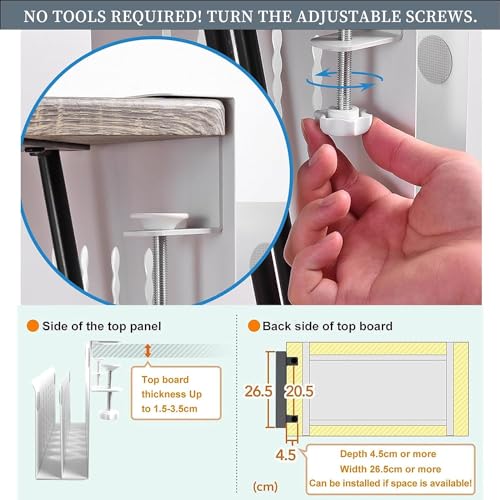 NO TOOLS REQUIRED! TURN THE ADJUSTABLE SCREWS.

Side of the top panel

Top board thickness Up to 1.5-3.5cm

Back side of top board

26.5
20.5
4.5
(cm)

Depth 4.5cm or more
Width 26.5cm or more
Can be installed if space is available!