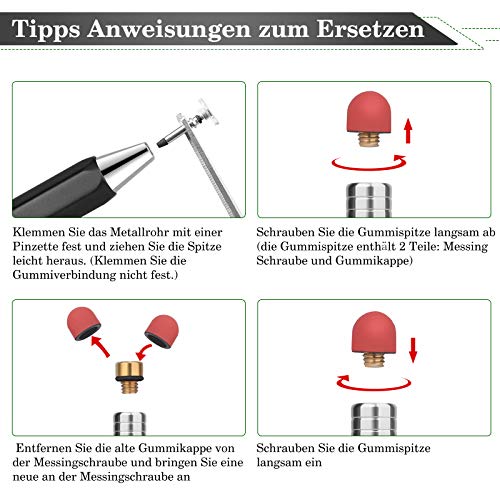 Tipps Anweisungen zum Ersetzen

Klemmen Sie das Metallrohr mit einer Pinzette fest und ziehen Sie die Spitze leicht heraus. (Klemmen Sie die Gummiverbindung nicht fest.)

Schrauben Sie die Gummispitze langsam ab (die Gummispitze enthält 2 Teile: Messing Schraube und Gummikappe)

Entfernen Sie die alte Gummikappe von der Messingschraube und bringen Sie eine neue an der Messingschraube an

Schrauben Sie die Gummispitze langsam ein