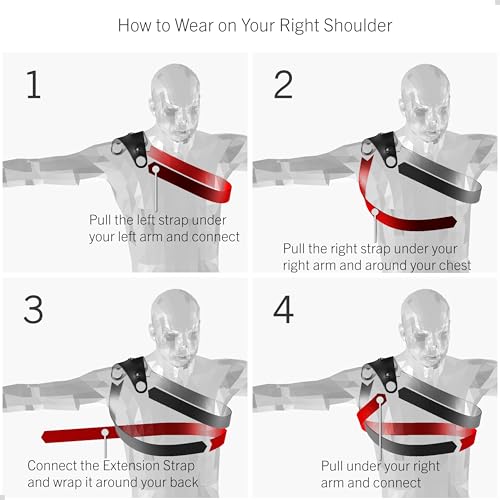 How to Wear on Your Right Shoulder

1

Pull the left strap under your left arm and connect

2

Pull the right strap under your right arm and around your chest

3

Connect the Extension Strap and wrap it around your back

4

Pull under your right arm and connect