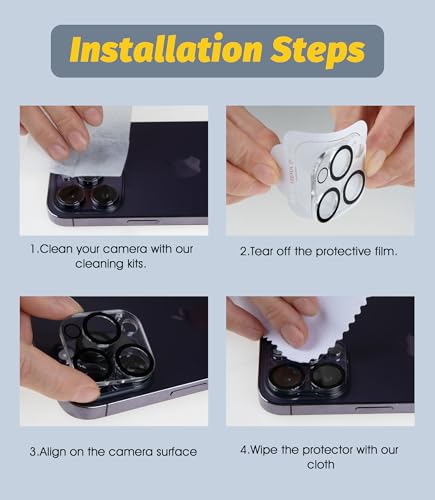 Installation Steps

1.Clean your camera with our cleaning kits.

2.Tear off the protective film.

3.Align on the camera surface

4.Wipe the protector with our cloth