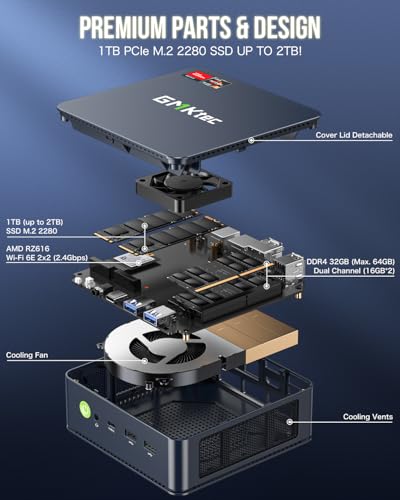 PREMIUM PARTS & DESIGN

1TB PCIe M.2 2280 SSD UP TO 2TB!

GMKtec

Cover Lid Detachable

1TB (up to 2TB)
SSD M.2 2280

AMD RZ616
Wi-Fi 6E 2x2 (2.4Gbps)

DDR4 32GB (Max. 64GB)
Dual Channel (16GB*2)

Cooling Fan

Cooling Vents