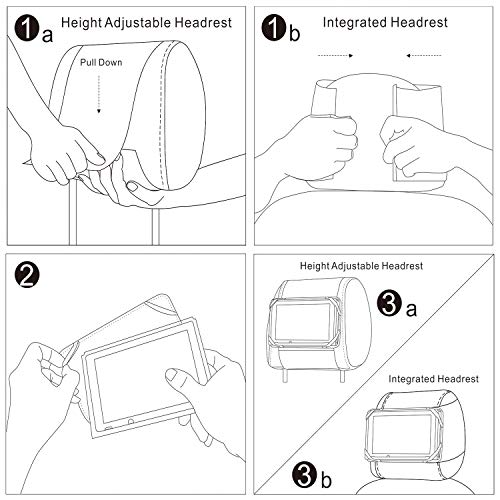 1a Height Adjustable Headrest

Pull Down

1b Integrated Headrest

2

Height Adjustable Headrest

3a

Integrated Headrest

3b