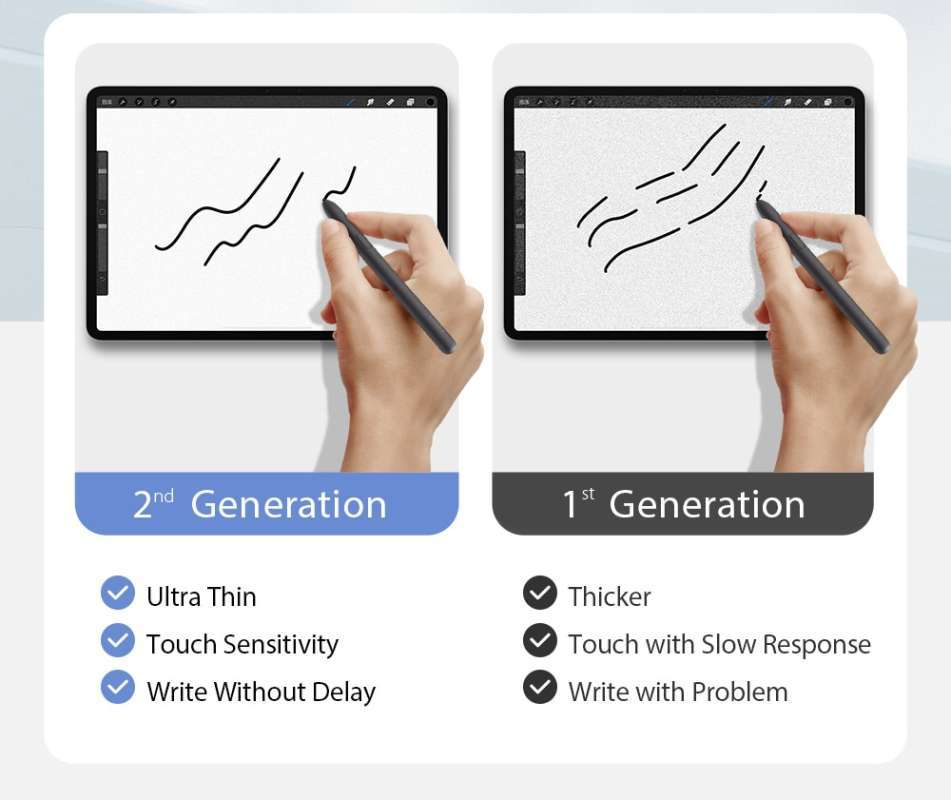 2nd Generation

Ultra Thin
Touch Sensitivity
Write Without Delay

1st Generation

Thicker
Touch with Slow Response
Write with Problem