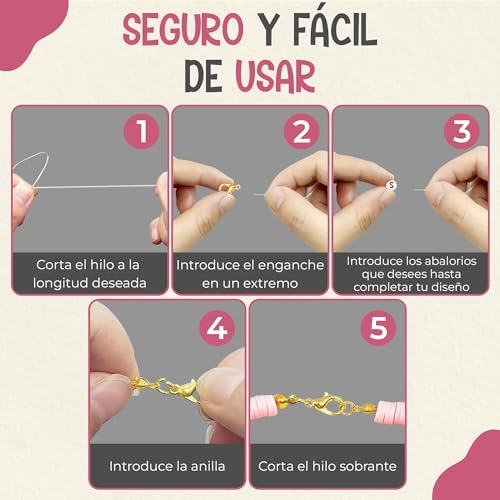 SEGURO Y FÁCIL DE USAR

1
Corta el hilo a la longitud deseada

2
Introduce el enganche en un extremo

3
S
Introduce los abalorios que desees hasta completar tu diseño

4
Introduce la anilla

5
Corta el hilo sobrante