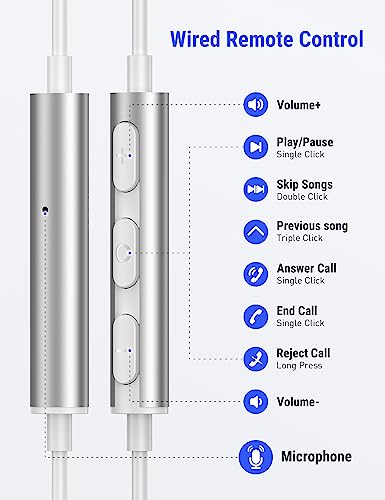 Wired Remote Control

Volume+

Play/Pause
Single Click

Skip Songs
Double Click

Previous song
Triple Click

Answer Call
Single Click

End Call
Single Click

Reject Call
Long Press

Volume-

Microphone