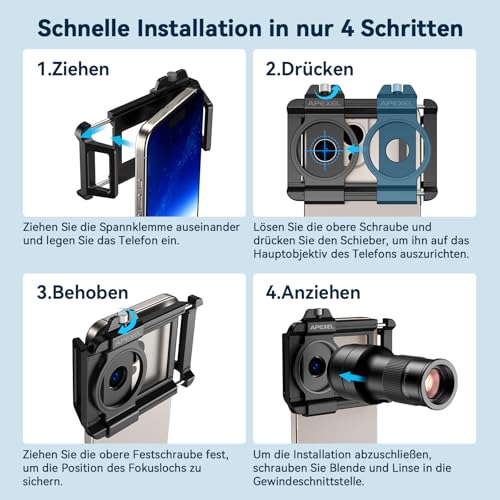 Schnelle Installation in nur 4 Schritten

1.Ziehen

Ziehen Sie die Spannklemme auseinander und legen Sie das Telefon ein.

2.Drücken

APEXEL APEXEL

Lösen Sie die obere Schraube und drücken Sie den Schieber, um ihn auf das Hauptobjektiv des Telefons auszurichten.

3.Behoben

APEXEL

Ziehen Sie die obere Festschraube fest, um die Position des Fokuslochs zu sichern.

4.Anziehen

APEXEL

Um die Installation abzuschließen, schrauben Sie Blende und Linse in die Gewindeschnittstelle.