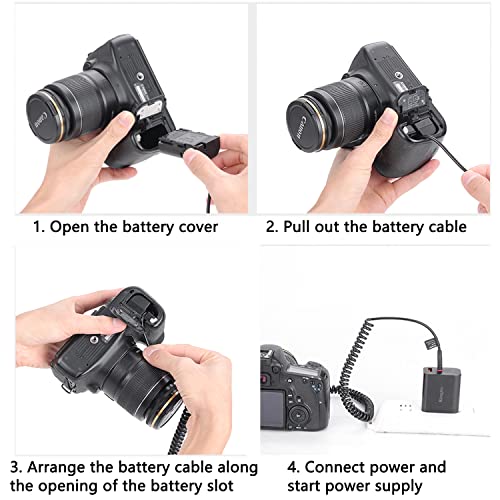 Canon

1. Open the battery cover

Canon

2. Pull out the battery cable

3. Arrange the battery cable along the opening of the battery slot

4. Connect power and start power supply