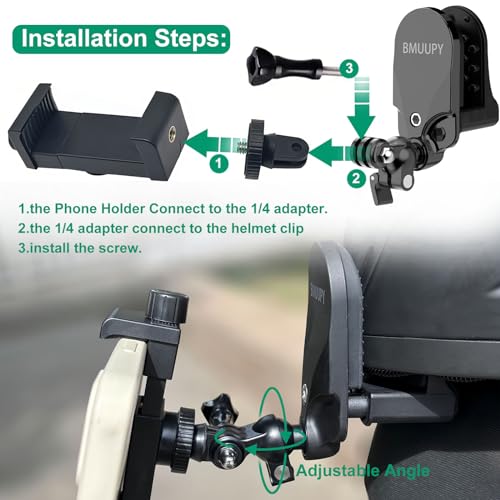 Installation Steps:

BMUUPY

3

1

2

1.the Phone Holder Connect to the 1/4 adapter.
2.the 1/4 adapter connect to the helmet clip
3.install the screw.

BMUUPY

Adjustable Angle