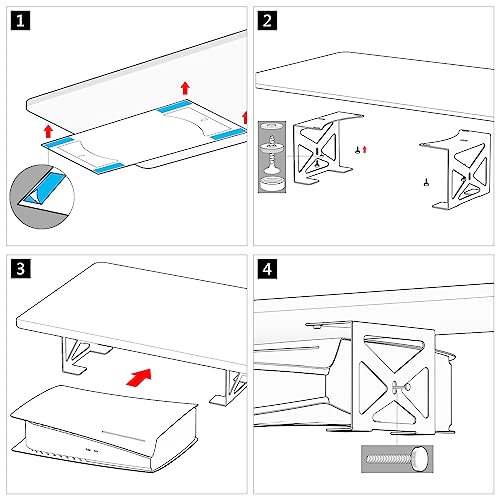 1

2

3

4