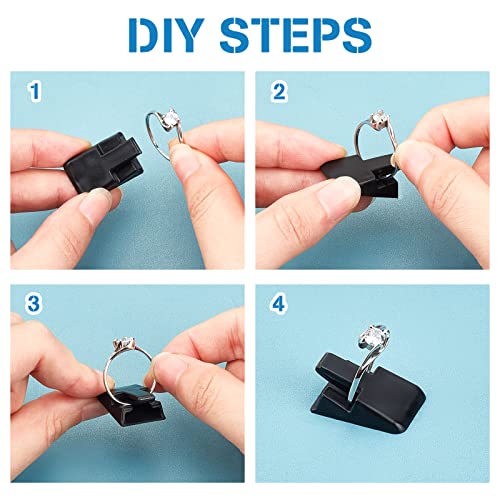 DIY STEPS

1

2

3

4