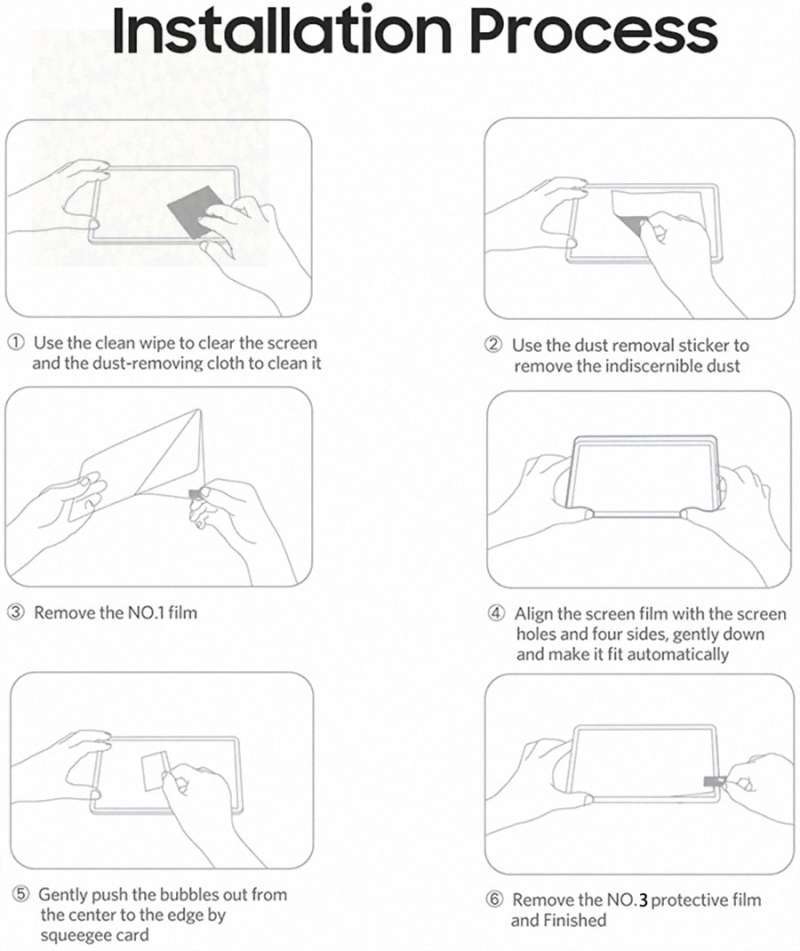 Installation Process

① Use the clean wipe to clear the screen and the dust-removing cloth to clean it

② Use the dust removal sticker to remove the indiscernible dust

③ Remove the NO.1 film

④ Align the screen film with the screen holes and four sides, gently down and make it fit automatically

⑤ Gently push the bubbles out from the center to the edge by squeegee card

⑥ Remove the NO.3 protective film and Finished