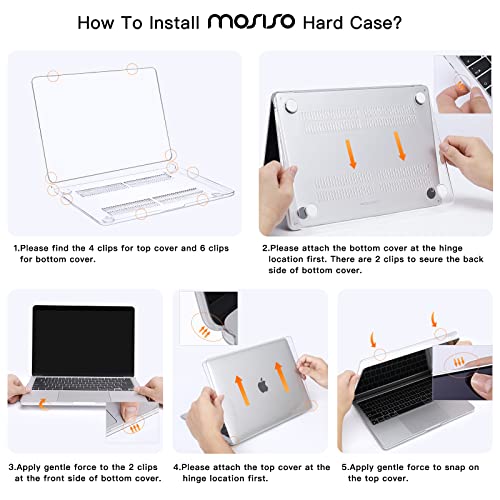 How To Install MOSISO Hard Case?

1.Please find the 4 clips for top cover and 6 clips for bottom cover.

2.Please attach the bottom cover at the hinge location first. There are 2 clips to seure the back side of bottom cover.

3.Apply gentle force to the 2 clips at the front side of bottom cover.

4.Please attach the top cover at the hinge location first.

5.Apply gentle force to snap on the top cover.