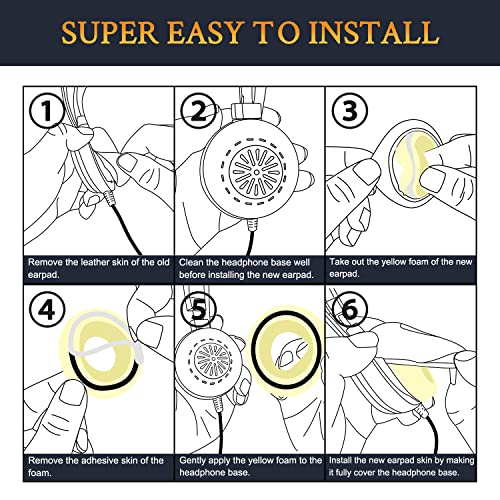 SUPER EASY TO INSTALL

1

Remove the leather skin of the old earpad.

2

Clean the headphone base well before installing the new earpad.

3

Take out the yellow foam of the new earpad.

4

Remove the adhesive skin of the foam.

5

Gently apply the yellow foam to the headphone base.

6

Install the new earpad skin by making it fully cover the headphone base.