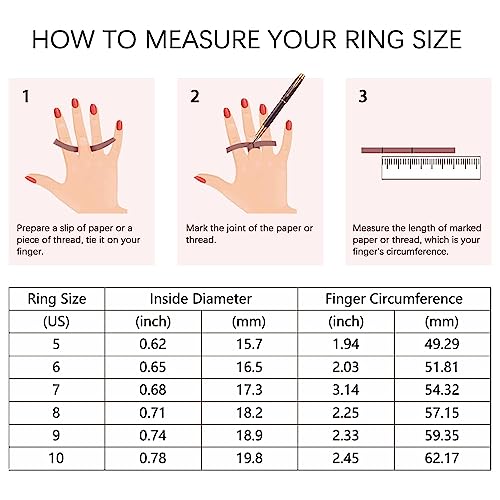 HOW TO MEASURE YOUR RING SIZE

1

Prepare a slip of paper or a piece of thread, tie it on your finger.

2

Mark the joint of the paper or thread.

3

Measure the length of marked paper or thread, which is your finger's circumference.

| Ring Size | Inside Diameter | | Finger Circumference | |
|---|---|---|---|---|
| (US) | (inch) | (mm) | (inch) | (mm) |
| 5 | 0.62 | 15.7 | 1.94 | 49.29 |
| 6 | 0.65 | 16.5 | 2.03 | 51.81 |
| 7 | 0.68 | 17.3 | 3.14 | 54.32 |
| 8 | 0.71 | 18.2 | 2.25 | 57.15 |
| 9 | 0.74 | 18.9 | 2.33 | 59.35 |
| 10 | 0.78 | 19.8 | 2.45 | 62.17 |