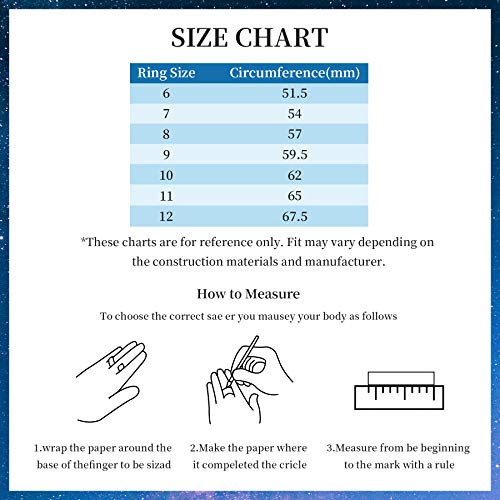 SIZE CHART

| Ring Size | Circumference(mm) |
|---|---|
| 6 | 51.5 |
| 7 | 54 |
| 8 | 57 |
| 9 | 59.5 |
| 10 | 62 |
| 11 | 65 |
| 12 | 67.5 |

*These charts are for reference only. Fit may vary depending on the construction materials and manufacturer.

How to Measure

To choose the correct sae er you mausey your body as follows

1.wrap the paper around the base of thefinger to be sizad

2.Make the paper where it compeleted the cricle

3.Measure from be beginning to the mark with a rule