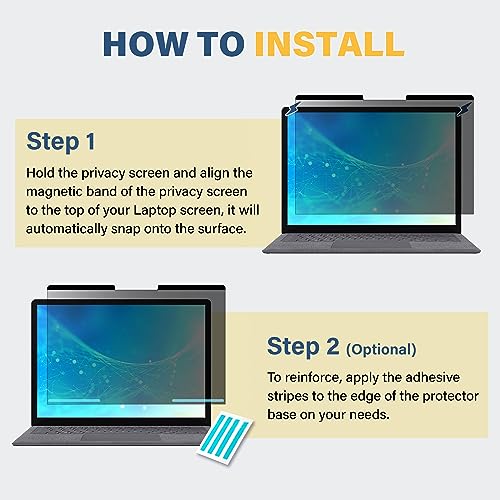 HOW TO INSTALL

Step 1

Hold the privacy screen and align the magnetic band of the privacy screen to the top of your Laptop screen, it will automatically snap onto the surface.

Step 2 (Optional)

To reinforce, apply the adhesive stripes to the edge of the protector base on your needs.