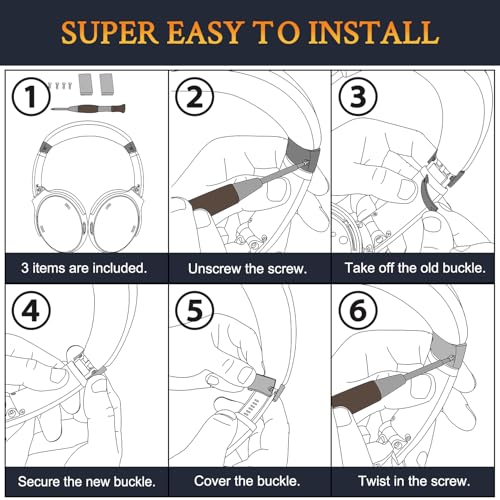 SUPER EASY TO INSTALL

1
3 items are included.

2
Unscrew the screw.

3
Take off the old buckle.

4
Secure the new buckle.

5
Cover the buckle.

6
Twist in the screw.