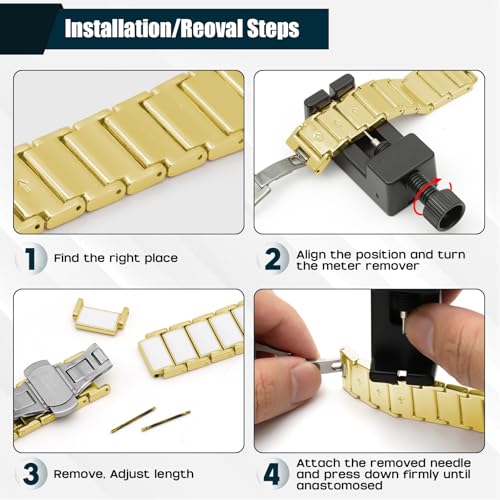 Installation/Reoval Steps

1 Find the right place

2 Align the position and turn the meter remover

3 Remove, Adjust length

4 Attach the removed needle and press down firmly until anastomosed