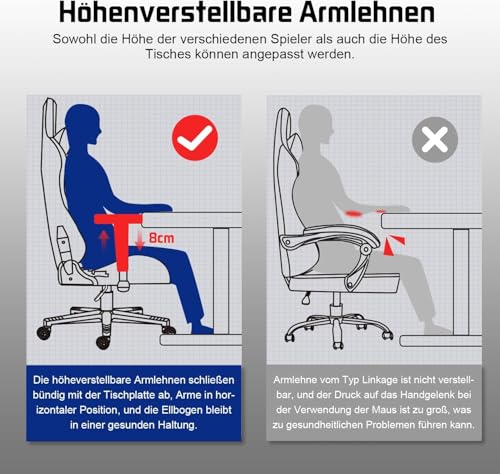 Höhenverstellbare Armlehnen

Sowohl die Höhe der verschiedenen Spieler als auch die Höhe des Tisches können angepasst werden.

8cm

Die höheverstellbare Armlehnen schließen bündig mit der Tischplatte ab, Arme in horizontaler Position, und die Ellbogen bleibt in einer gesunden Haltung.

Armlehne vom Typ Linkage ist nicht verstellbar, und der Druck auf das Handgelenk bei der Verwendung der Maus ist zu groß, was zu gesundheitlichen Problemen führen kann.