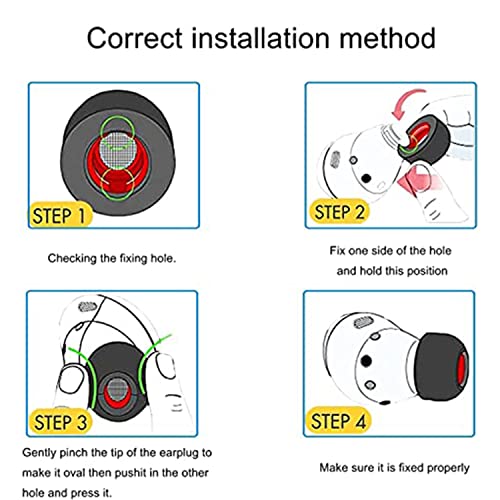 Correct installation method

STEP 1

Checking the fixing hole.

STEP 2

Fix one side of the hole and hold this position

STEP 3

Gently pinch the tip of the earplug to make it oval then pushit in the other hole and press it.

STEP 4

Make sure it is fixed properly