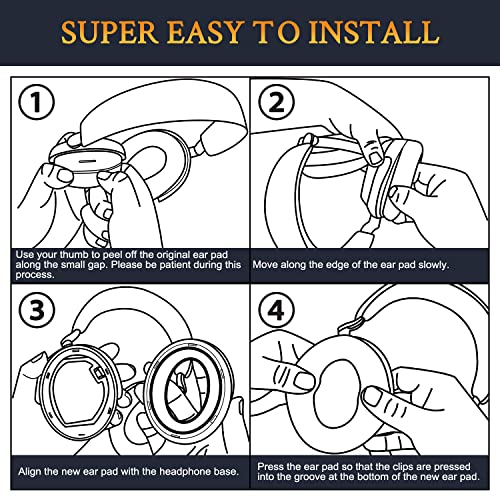 SUPER EASY TO INSTALL

1

Use your thumb to peel off the original ear pad along the small gap. Please be patient during this process.

2

Move along the edge of the ear pad slowly.

3

Align the new ear pad with the headphone base.

4

Press the ear pad so that the clips are pressed into the groove at the bottom of the new ear pad.