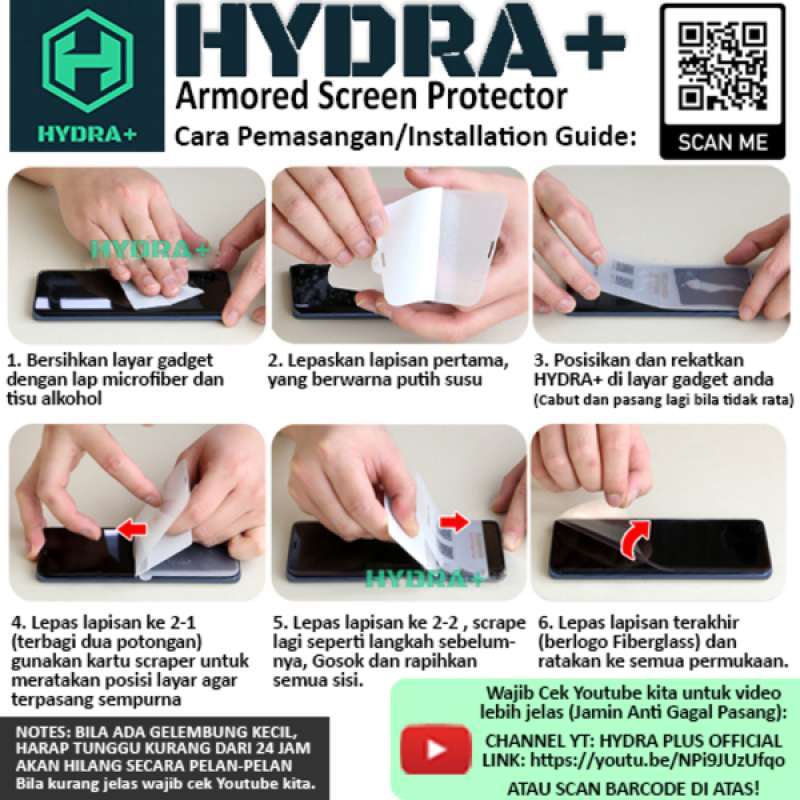 HYDRA+

HYDRA+
Armored Screen Protector
Cara Pemasangan/Installation Guide:

SCAN ME

HYDRA+

1. Bersihkan layar gadget dengan lap microfiber dan tisu alkohol

2. Lepaskan lapisan pertama, yang berwarna putih susu

3. Posisikan dan rekatkan HYDRA+ di layar gadget anda
(Cabut dan pasang lagi bila tidak rata)

HYDRA+

4. Lepas lapisan ke 2-1 (terbagi dua potongan) gunakan kartu scraper untuk meratakan posisi layar agar terpasang sempurna

5. Lepas lapisan ke 2-2 , scrape lagi seperti langkah sebelumnya, Gosok dan rapihkan semua sisi.

6. Lepas lapisan terakhir (berlogo Fiberglass) dan ratakan ke semua permukaan.

NOTES: BILA ADA GELEMBUNG KECIL, HARAP TUNGGU KURANG DARI 24 JAM AKAN HILANG SECARA PELAN-PELAN
Bila kurang jelas wajib cek Youtube kita.

Wajib Cek Youtube kita untuk video lebih jelas (Jamin Anti Gagal Pasang):
CHANNEL YT: HYDRA PLUS OFFICIAL
LINK: https://youtu.be/NPi9JUzUfqo
ATAU SCAN BARCODE DI ATAS!