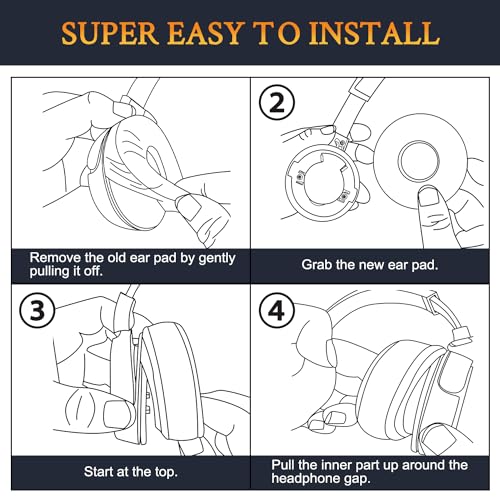 SUPER EASY TO INSTALL

Remove the old ear pad by gently pulling it off.

2

Grab the new ear pad.

3

Start at the top.

4

Pull the inner part up around the headphone gap.