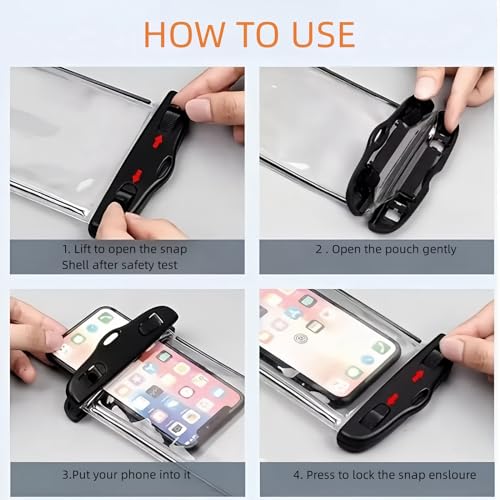 HOW TO USE

1. Lift to open the snap
Shell after safety test

2 . Open the pouch gently

3.Put your phone into it

4. Press to lock the snap ensloure