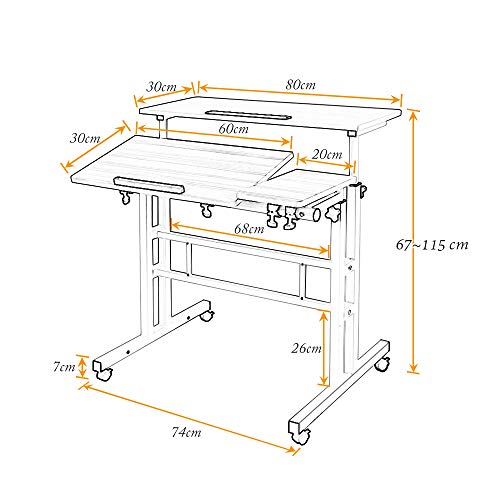 30cm
80cm
30cm
60cm
20cm
68cm
67~115 cm
26cm
7cm
74cm