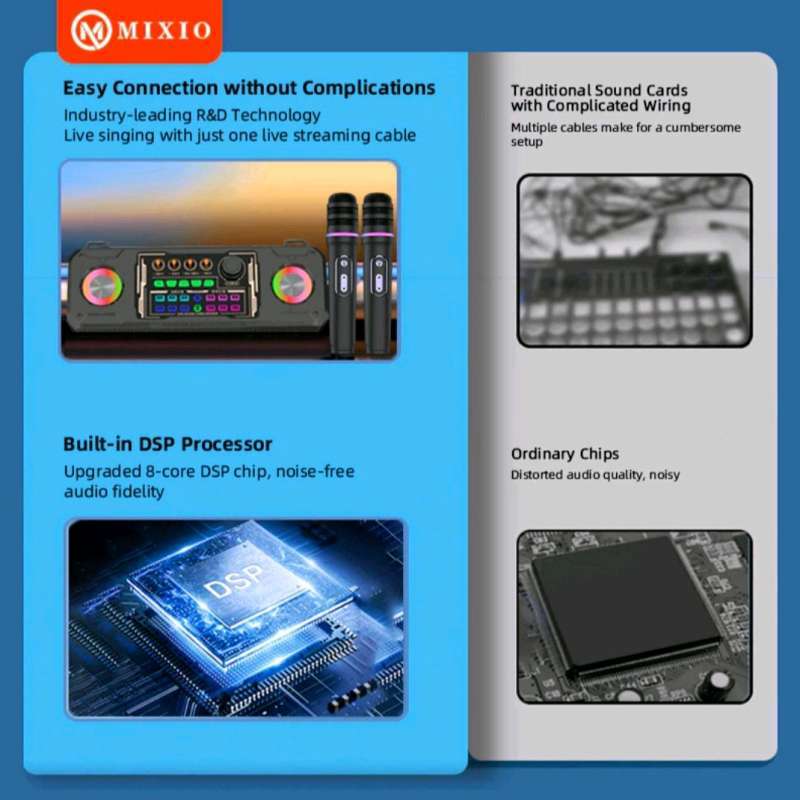 MIXIO

Easy Connection without Complications
Industry-leading R&D Technology
Live singing with just one live streaming cable

Built-in DSP Processor
Upgraded 8-core DSP chip, noise-free audio fidelity

DSP

Traditional Sound Cards with Complicated Wiring
Multiple cables make for a cumbersome setup

Ordinary Chips
Distorted audio quality, noisy