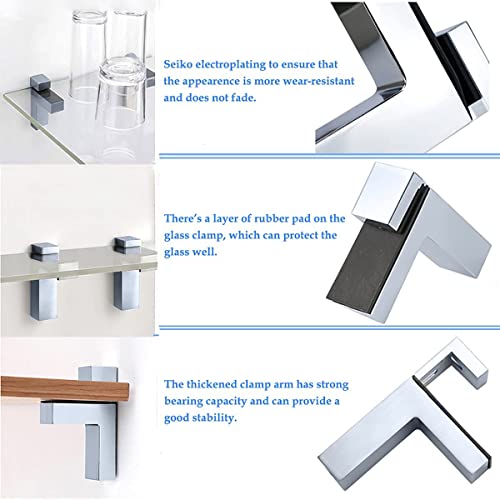 Seiko electroplating to ensure that the appearence is more wear-resistant and does not fade.

There's a layer of rubber pad on the glass clamp, which can protect the glass well.

The thickened clamp arm has strong bearing capacity and can provide a good stability.